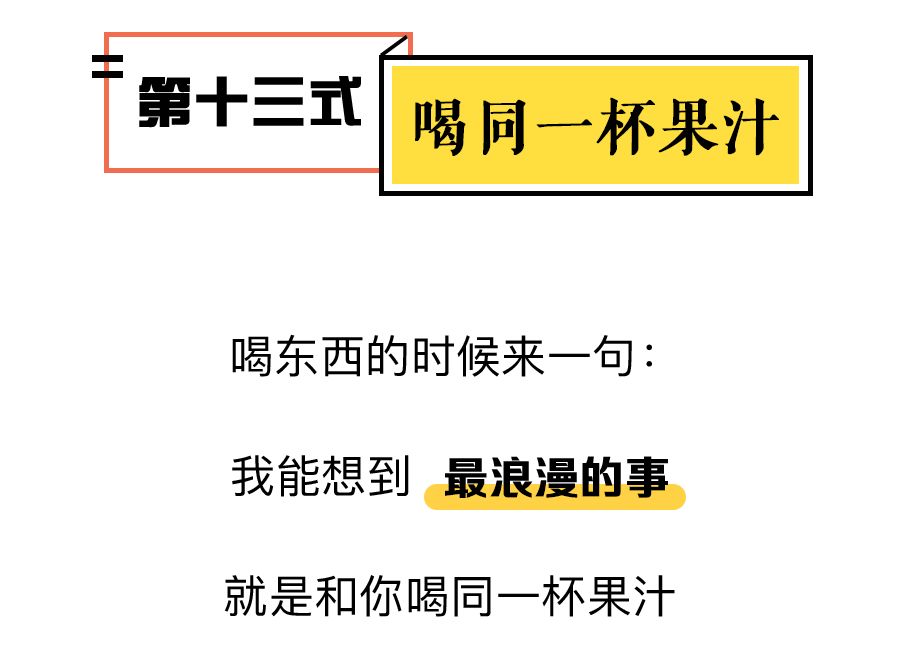 第十三式

喝同一杯果汁

喝东西的时候来一句：

我能想到 最浪漫的事

就是和你喝同一杯果汁