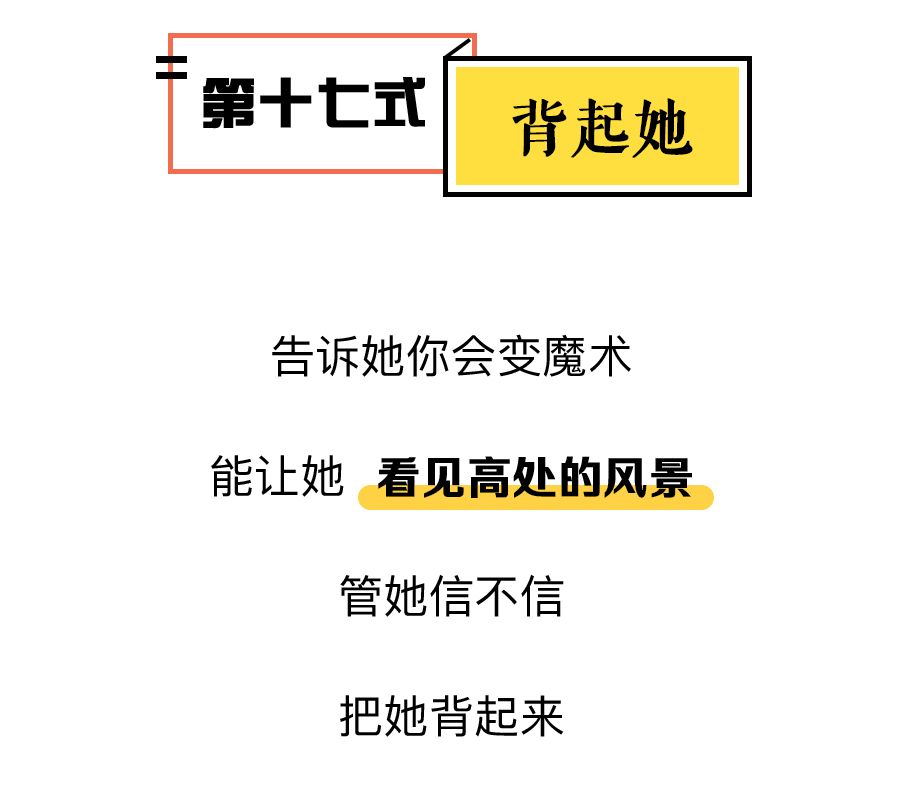 第十七式

背起她

告诉她你会变魔术

能让她 看见高处的风景

管她信不信

把她背起来